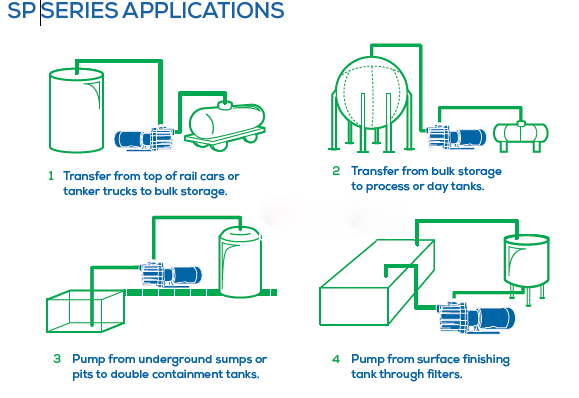 SP SERIES APPLICATIONS

1 Transfer from top of rail cars or tanker trucks to bulk storage.

2 Transfer from bulk storage to process or day tanks.

3 Pump from underground sumps or pits to double containment tanks.

4 Pump from surface finishing tank through filters.